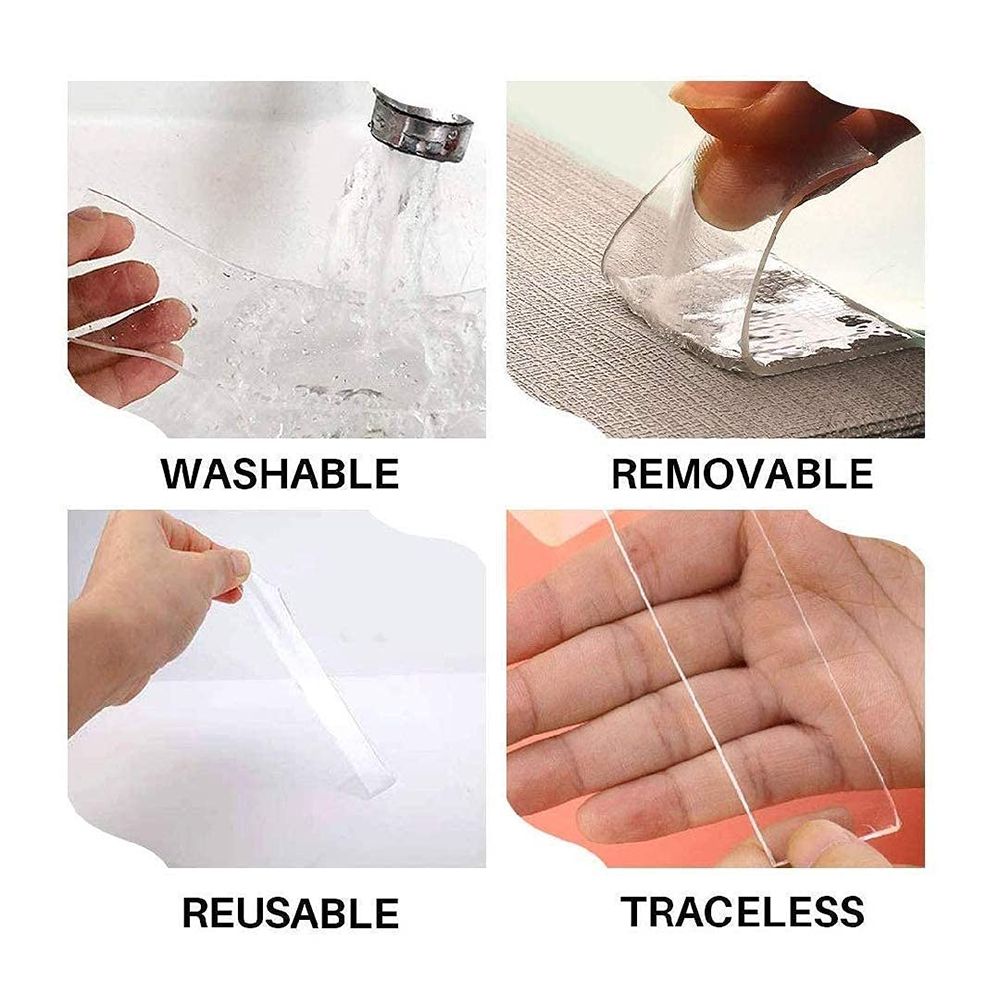 WASHABLE

REMOVABLE

REUSABLE

TRACELESS